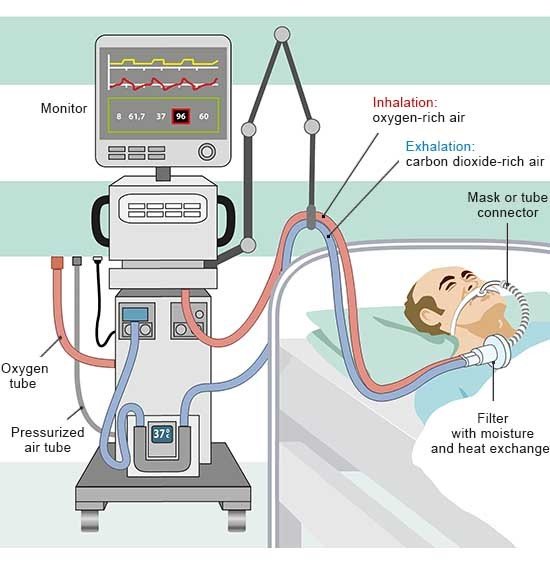 Monitor

8 61,7 37 96 60

Inhalation:
oxygen-rich air

Exhalation:
carbon dioxide-rich air

Mask or tube connector

Oxygen tube

Pressurized air tube

37°C

Filter with moisture and heat exchange